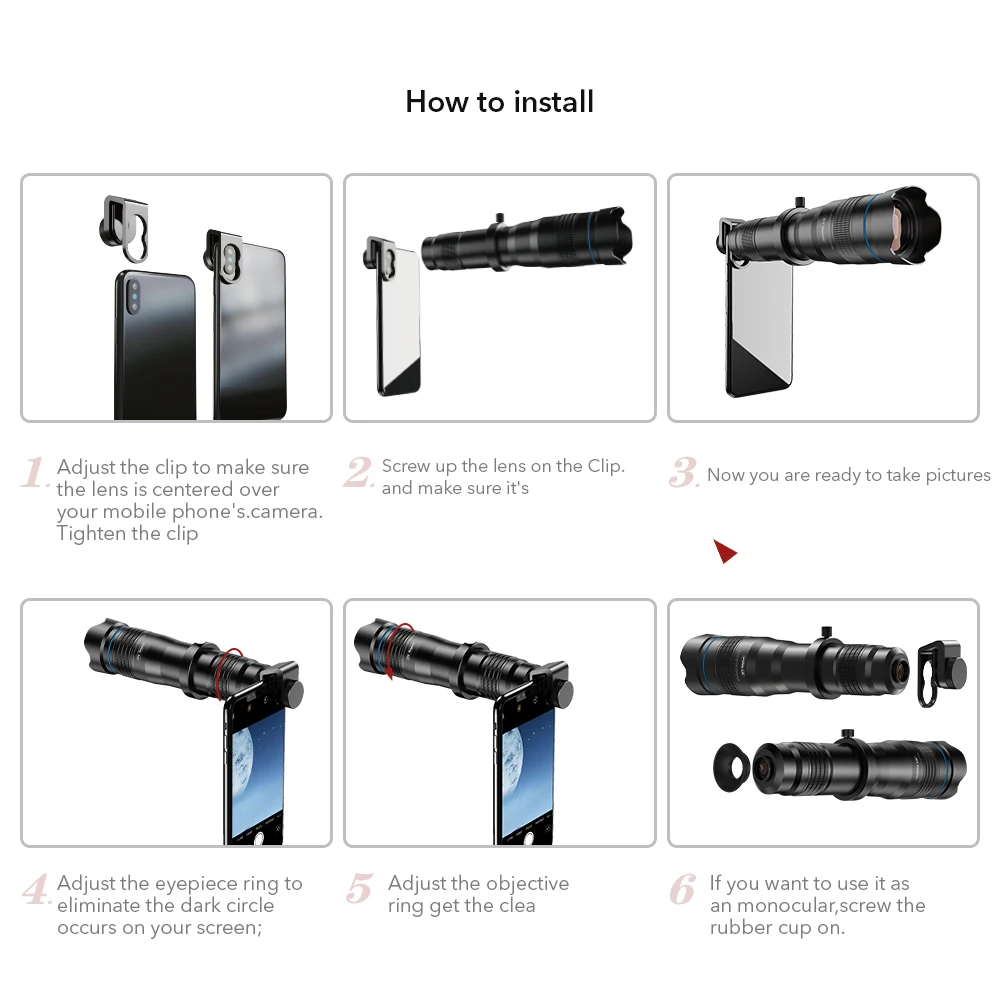 How to install

1. Adjust the clip to make sure the lens is centered over your mobile phone's.camera. Tighten the clip

2. Screw up the lens on the Clip. and make sure it's

3. Now you are ready to take pictures

4. Adjust the eyepiece ring to eliminate the dark circle occurs on your screen;

5 Adjust the objective ring get the clea

6 If you want to use it as an monocular,screw the rubber cup on.